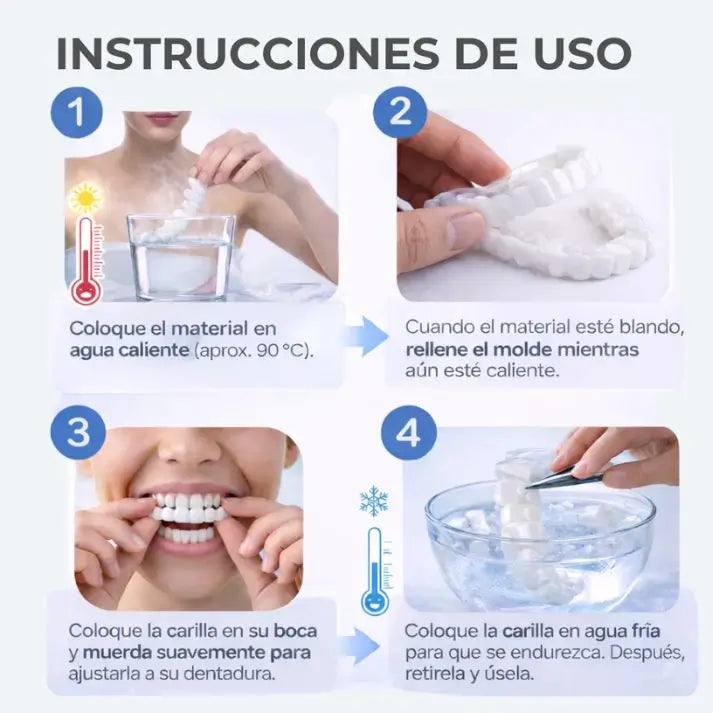 INSTRUCCIONES DE USO

1

Coloque el material en agua caliente (aprox. 90 °C).

2

Cuando el material esté blando, rellene el molde mientras aún esté caliente.

3

Coloque la carilla en su boca y muerda suavemente para ajustarla a su dentadura.

4

Coloque la carilla en agua fría para que se endurezca. Después, retírela y úsela.